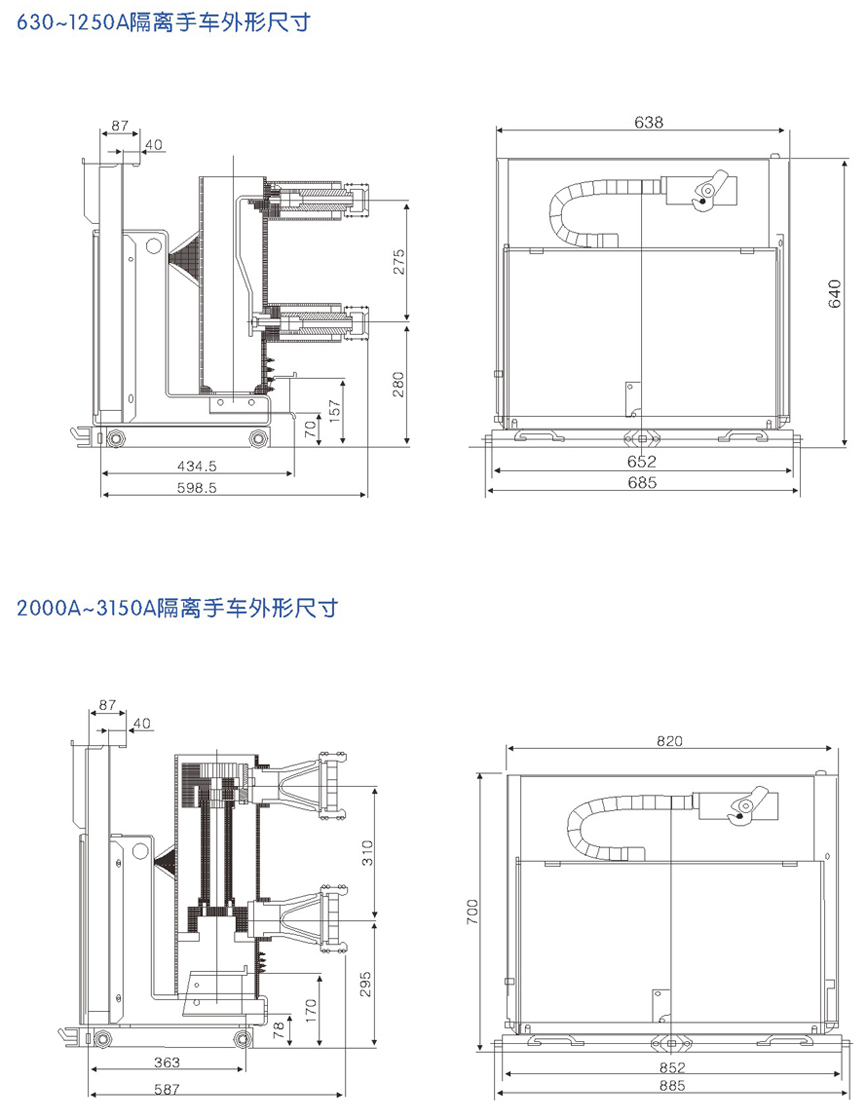 630~1250A隔离手车外形尺寸

87
40
275
280
157
70
434.5
598.5

638
640
652
685

2000A~3150A隔离手车外形尺寸

87
40
310
295
170
78
363
587

820
700
852
885